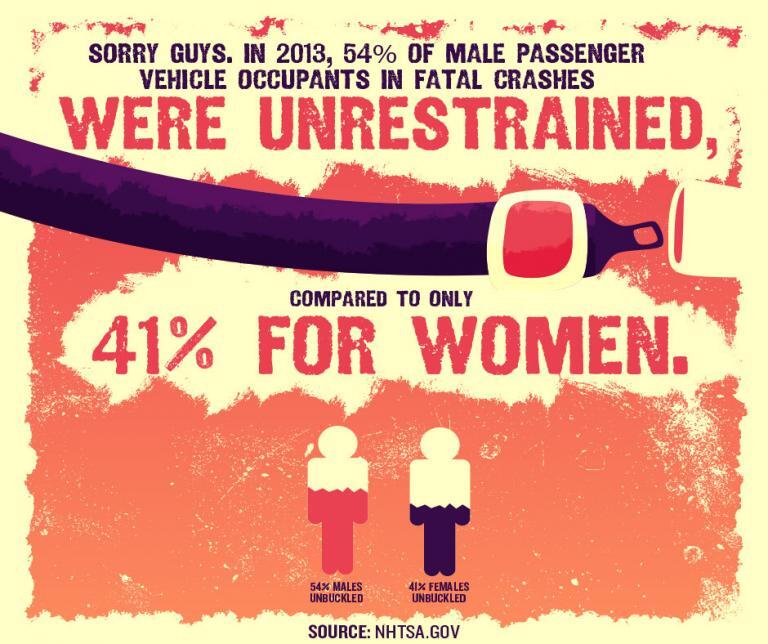 SORRY GUYS. IN 2013, 54% OF MALE PASSENGER VEHICLE OCCUPANTS IN FATAL CRASHES

WERE UNRESTRAINED,

COMPARED TO ONLY

41% FOR WOMEN.

54% MALES UNBUCKLED

41% FEMALES UNBUCKLED

SOURCE: NHTSA.GOV