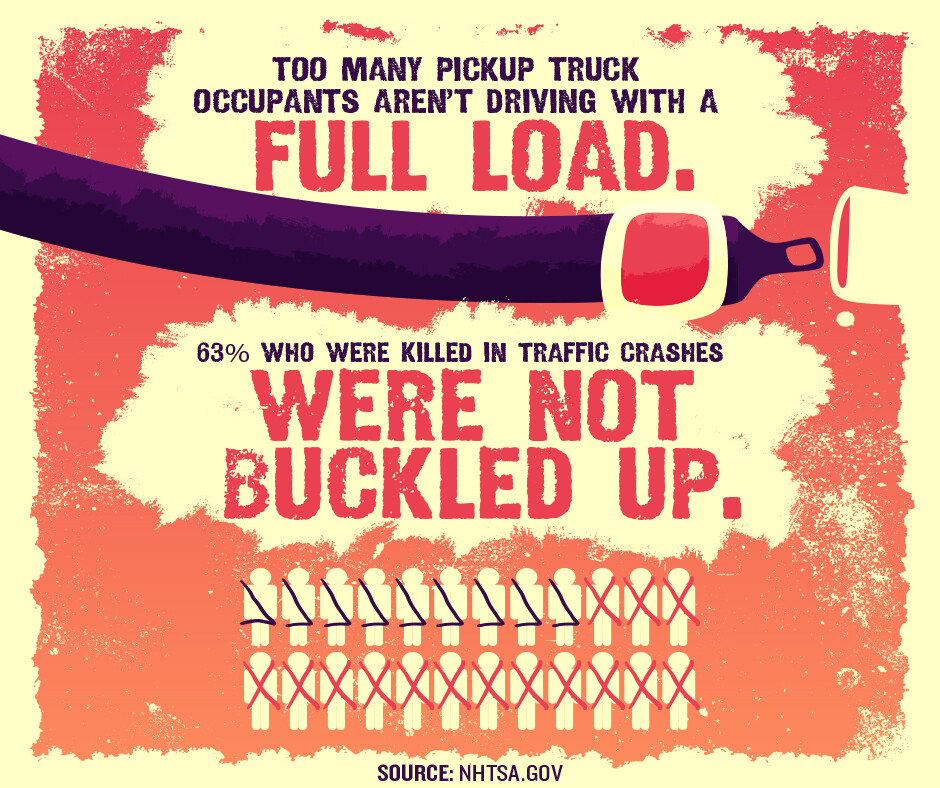 TOO MANY PICKUP TRUCK OCCUPANTS AREN'T DRIVING WITH A
FULL LOAD.

63% WHO WERE KILLED IN TRAFFIC CRASHES
WERE NOT BUCKLED UP.

SOURCE: NHTSA.GOV