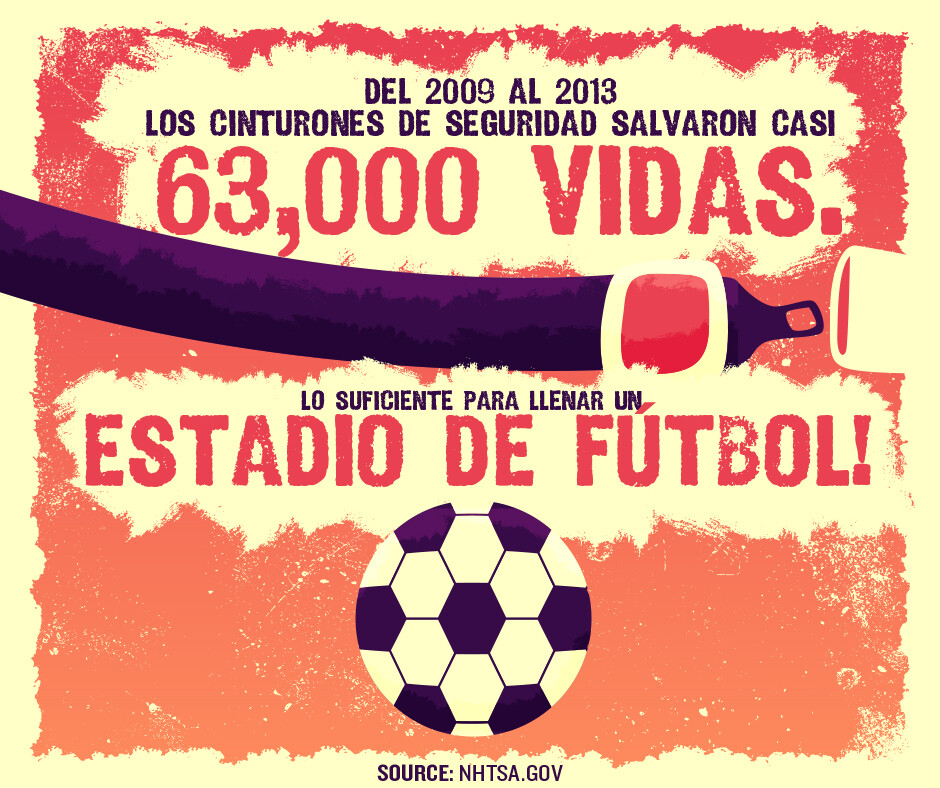 DEL 2009 AL 2013
LOS CINTURONES DE SEGURIDAD SALVARON CASI
63,000 VIDAS.

LO SUFICIENTE PARA LLENAR UN
ESTADIO DE FÚTBOL!

SOURCE: NHTSA.GOV