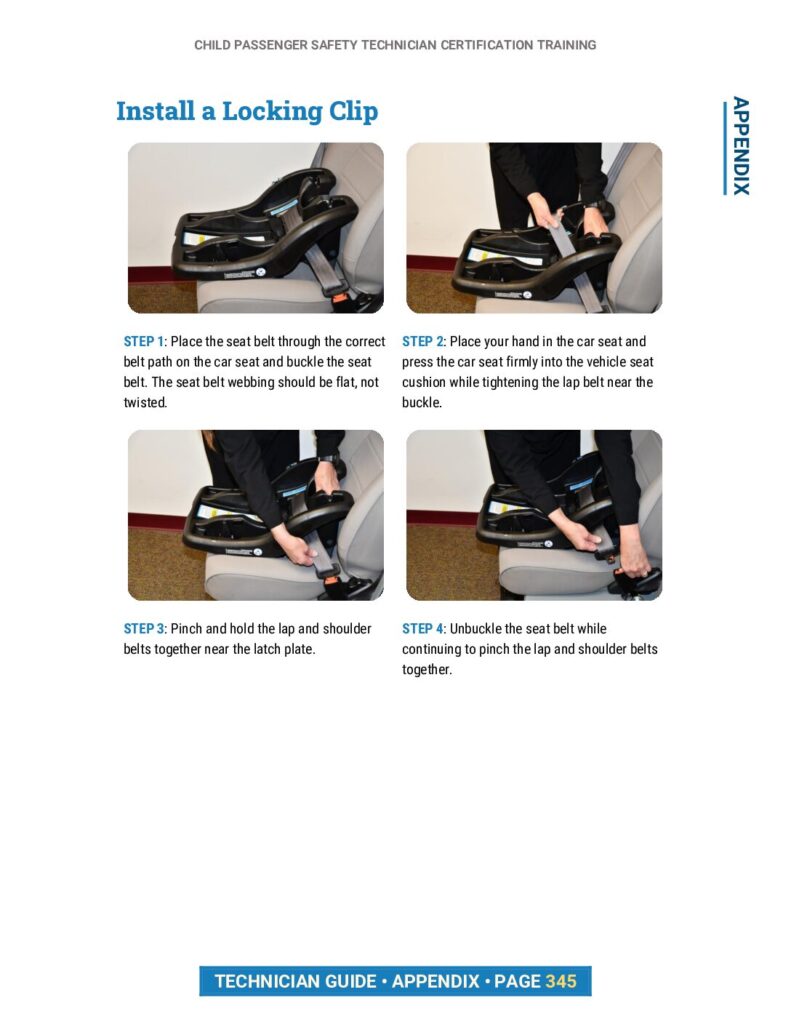 CHILD PASSENGER SAFETY TECHNICIAN CERTIFICATION TRAINING

APPENDIX

Install a Locking Clip

STEP 1: Place the seat belt through the correct belt path on the car seat and buckle the seat belt. The seat belt webbing should be flat, not twisted.

STEP 2: Place your hand in the car seat and press the car seat firmly into the vehicle seat cushion while tightening the lap belt near the buckle.

STEP 3: Pinch and hold the lap and shoulder belts together near the latch plate.

STEP 4: Unbuckle the seat belt while continuing to pinch the lap and shoulder belts together.

TECHNICIAN GUIDE • APPENDIX • PAGE 345