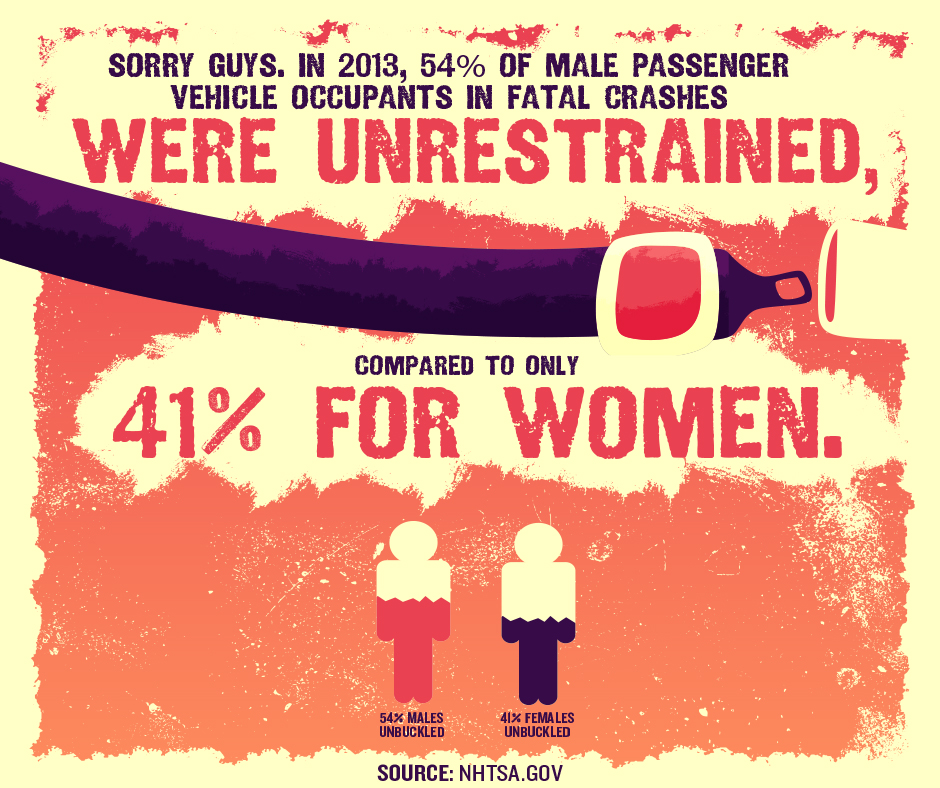 SORRY GUYS. IN 2013, 54% OF MALE PASSENGER VEHICLE OCCUPANTS IN FATAL CRASHES

WERE UNRESTRAINED,

COMPARED TO ONLY

41% FOR WOMEN.

54% MALES UNBUCKLED

41% FEMALES UNBUCKLED

SOURCE: NHTSA.GOV