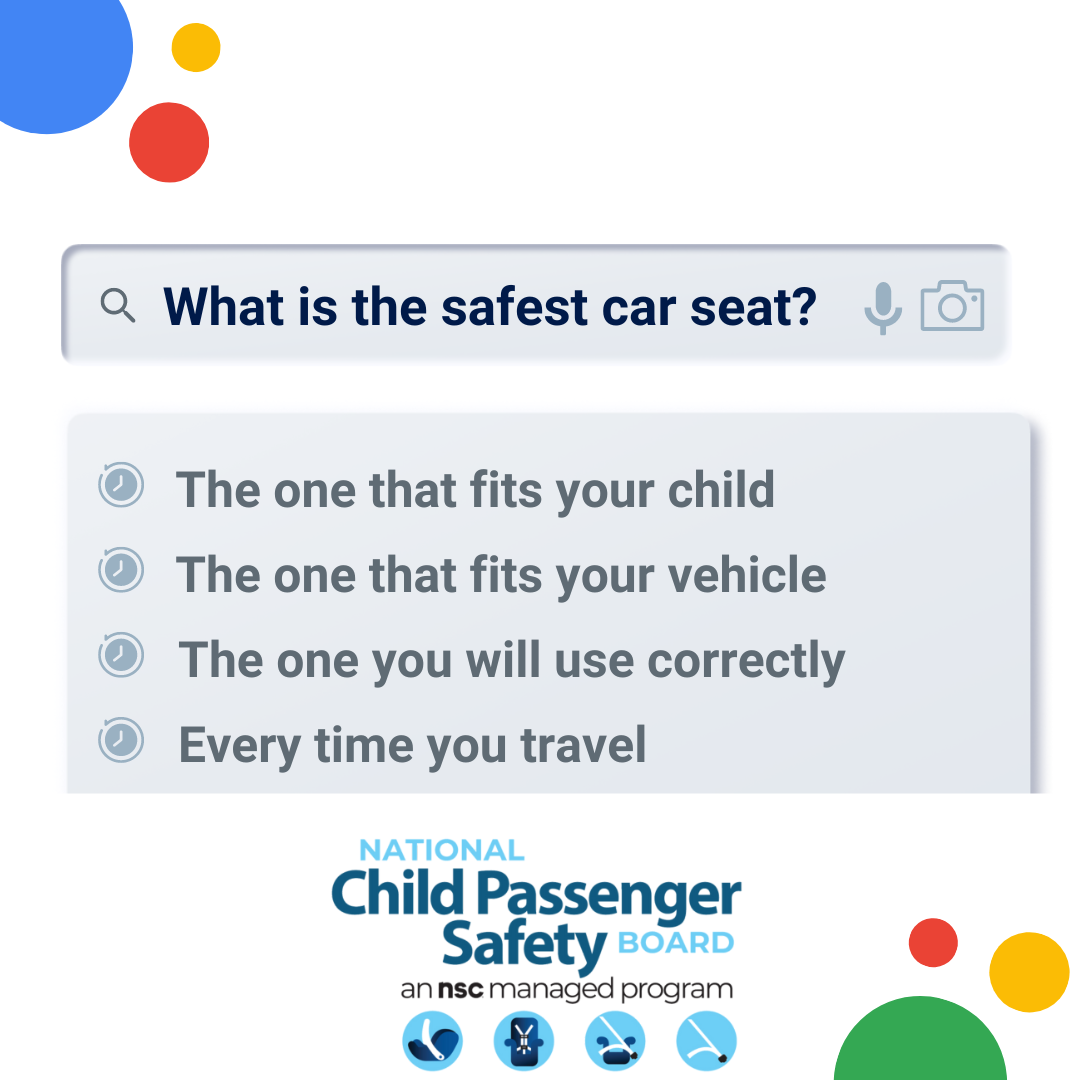 What is the safest car seat?

The one that fits your child

The one that fits your vehicle

The one you will use correctly

Every time you travel

NATIONAL
Child Passenger
Safety BOARD
an nsc managed program